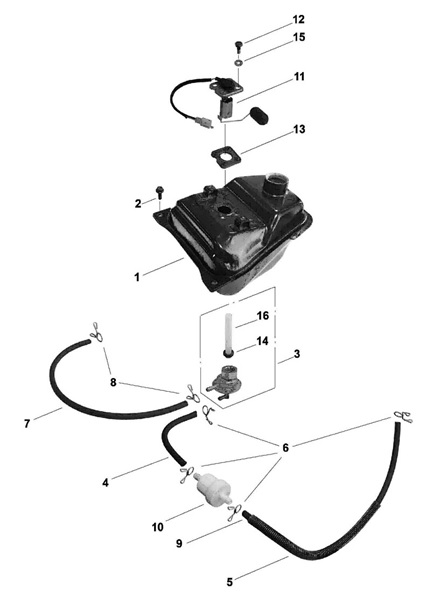 12
15
11
13
2
1
16
14
3
8
7
6
4
10
9
5